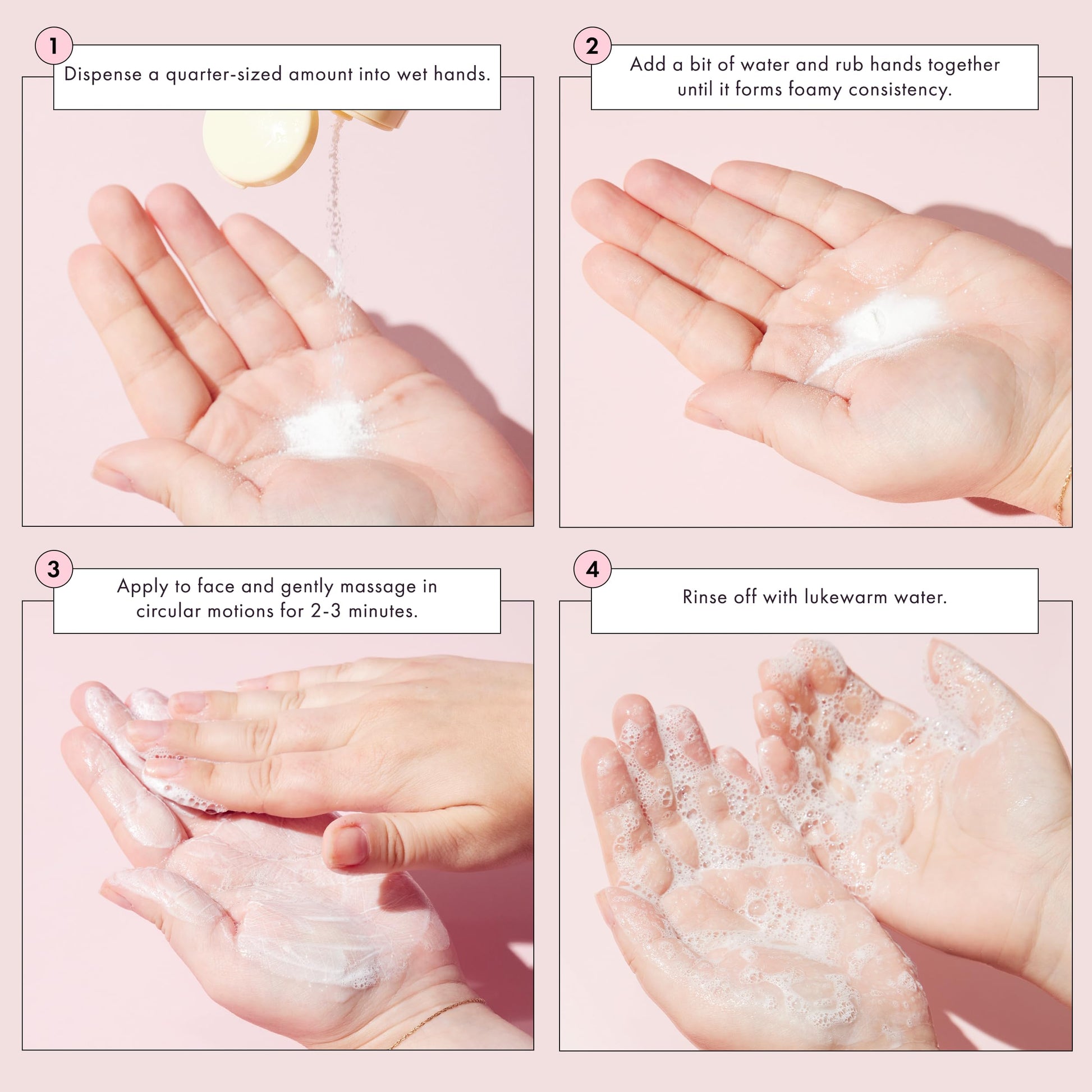 1
Dispense a quarter-sized amount into wet hands.

2
Add a bit of water and rub hands together until it forms foamy consistency.

3
Apply to face and gently massage in circular motions for 2-3 minutes.

4
Rinse off with lukewarm water.