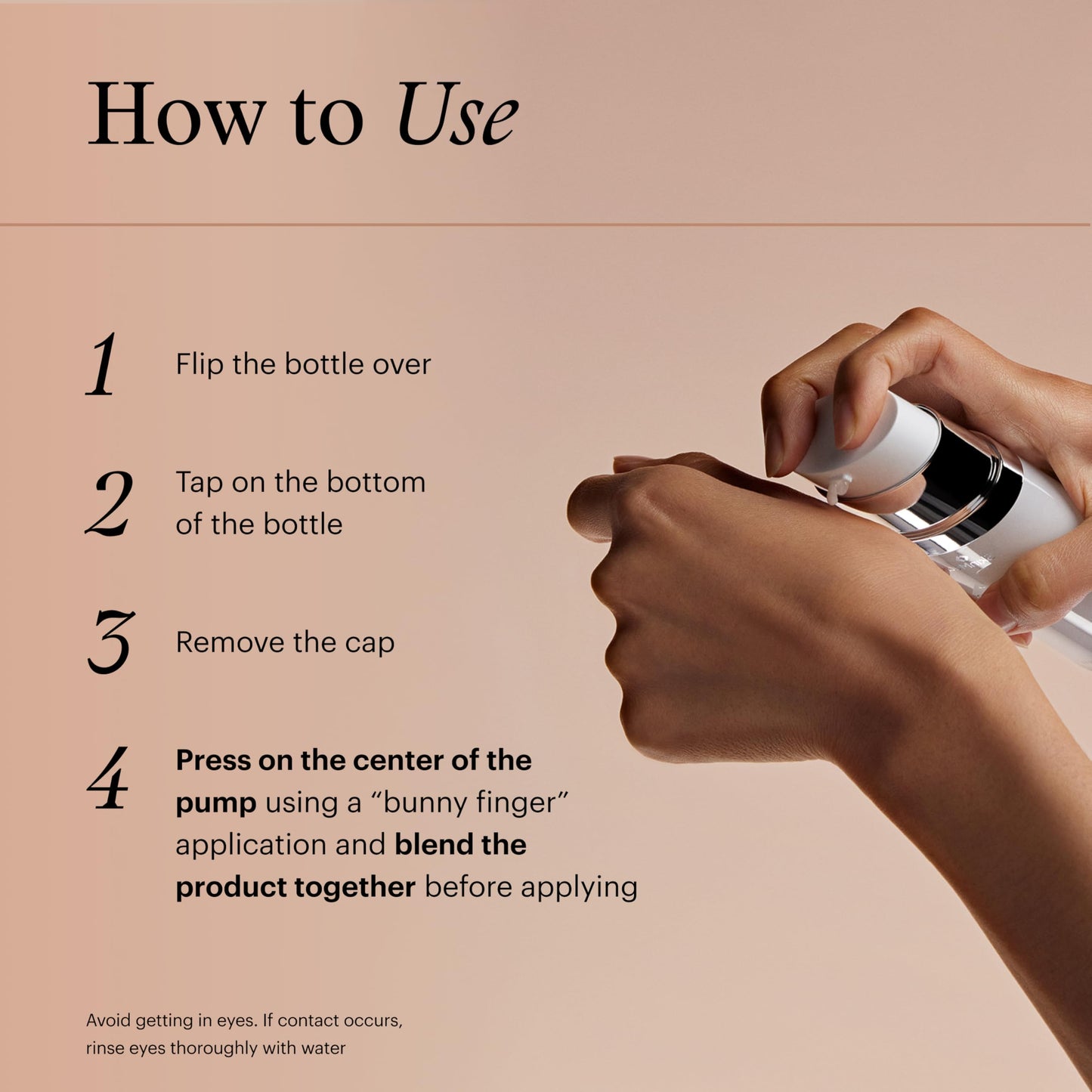 How to Use

1 Flip the bottle over

2 Tap on the bottom of the bottle

3 Remove the cap

4 Press on the center of the pump using a “bunny finger” application and blend the product together before applying

Avoid getting in eyes. If contact occurs, rinse eyes thoroughly with water