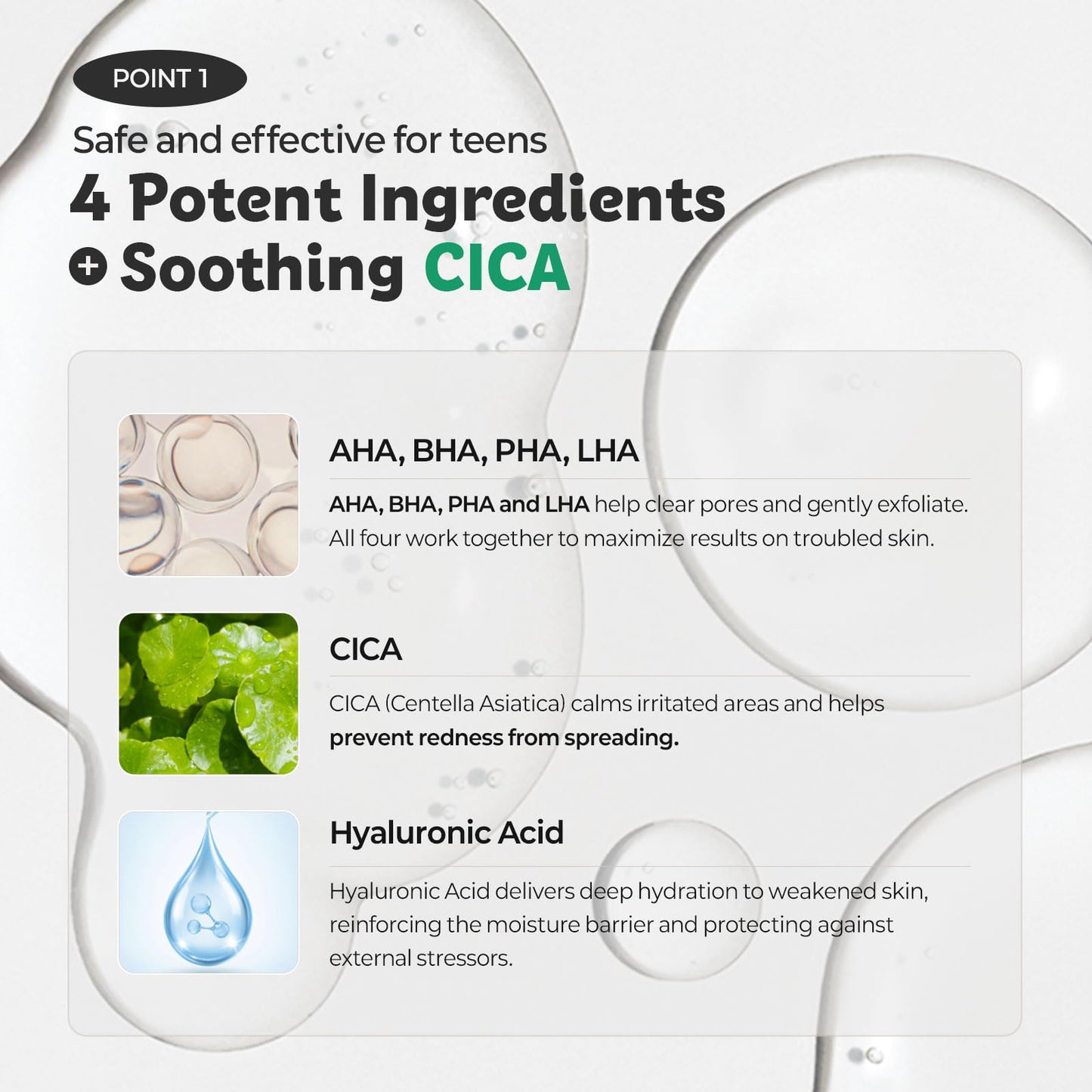 POINT 1

Safe and effective for teens

4 Potent Ingredients
+ Soothing CICA

AHA, BHA, PHA, LHA

AHA, BHA, PHA and LHA help clear pores and gently exfoliate. All four work together to maximize results on troubled skin.

CICA

CICA (Centella Asiatica) calms irritated areas and helps prevent redness from spreading.

Hyaluronic Acid

Hyaluronic Acid delivers deep hydration to weakened skin, reinforcing the moisture barrier and protecting against external stressors.