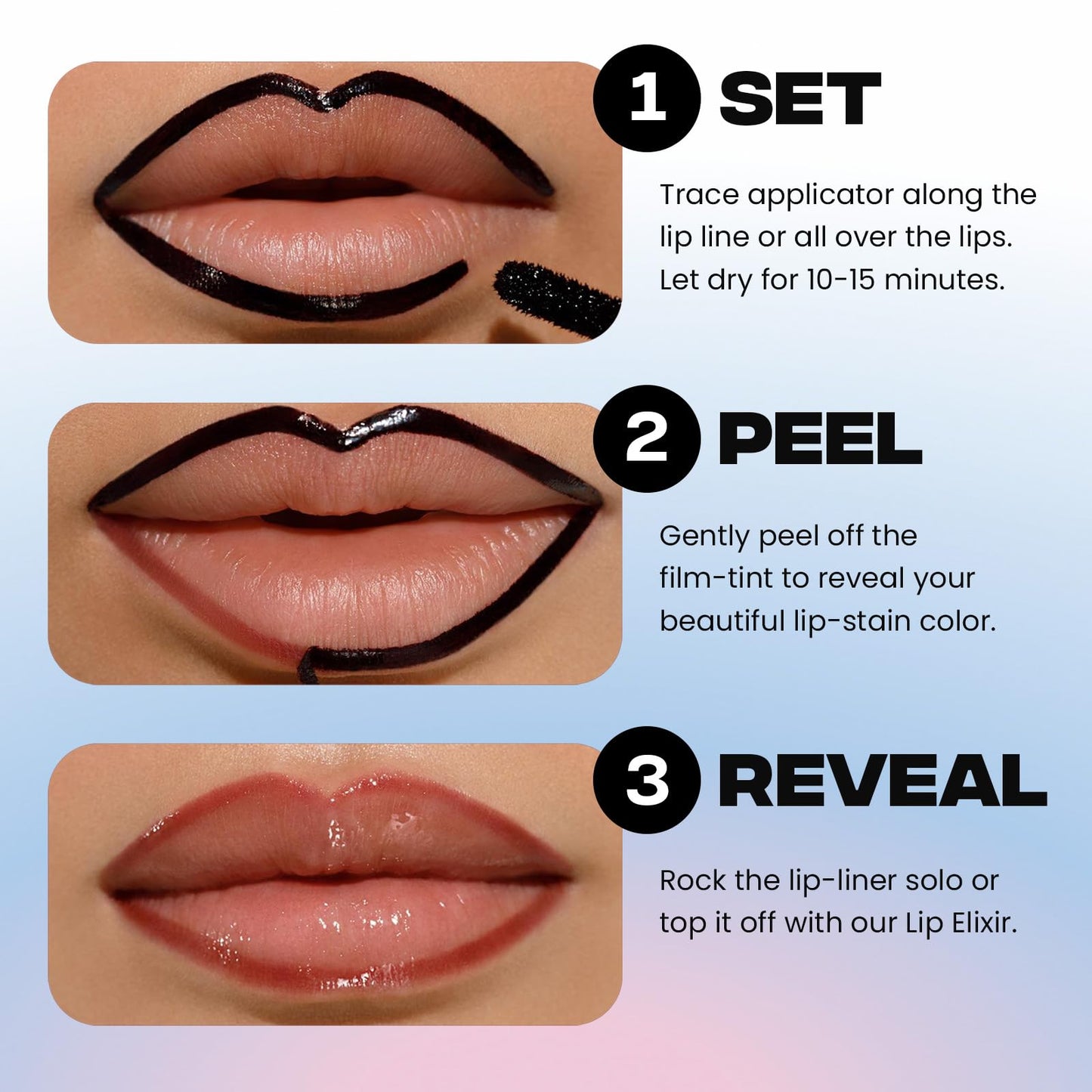 1 SET

Trace applicator along the lip line or all over the lips. Let dry for 10-15 minutes.

2 PEEL

Gently peel off the film-tint to reveal your beautiful lip-stain color.

3 REVEAL

Rock the lip-liner solo or top it off with our Lip Elixir.