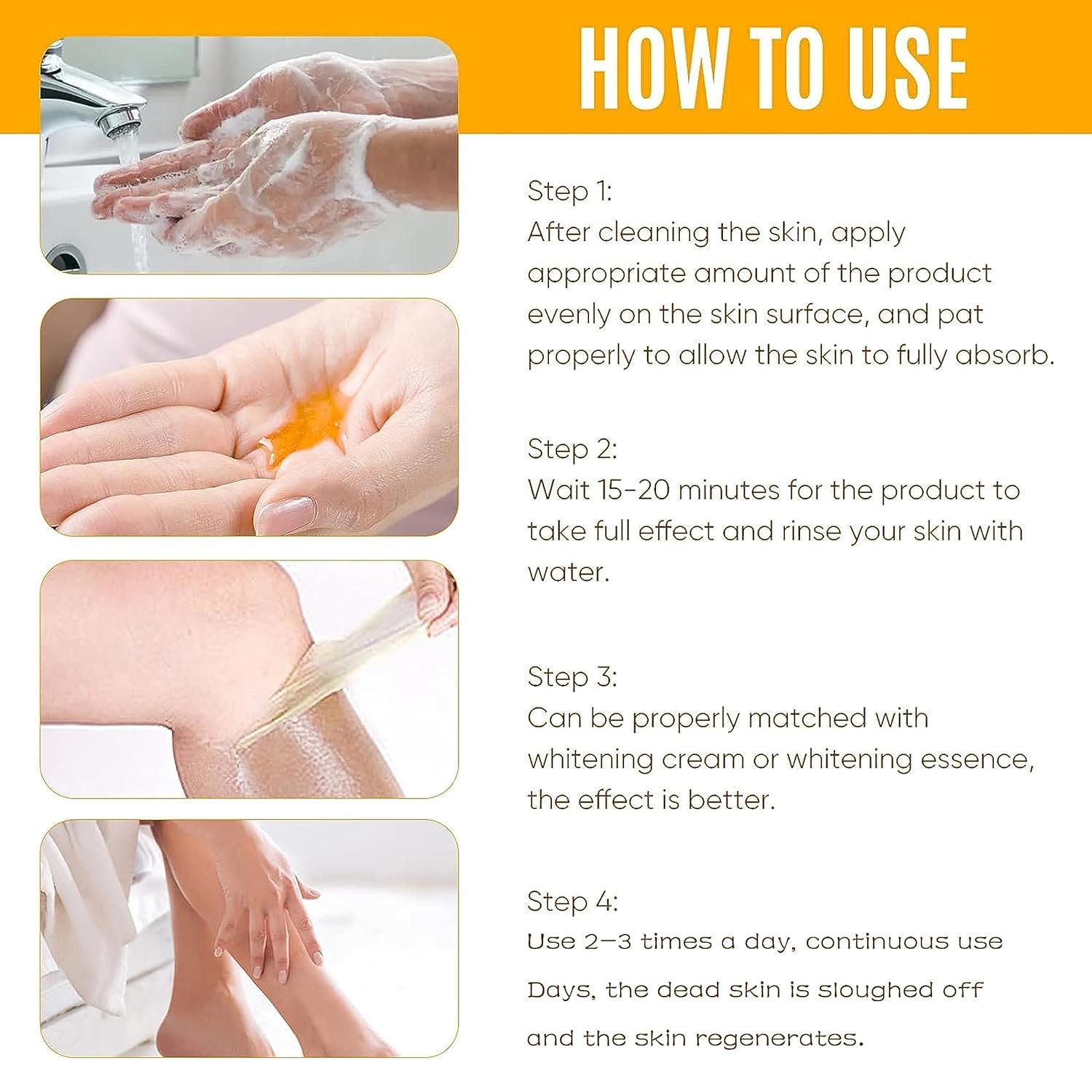 HOW TO USE

Step 1:
After cleaning the skin, apply appropriate amount of the product evenly on the skin surface, and pat properly to allow the skin to fully absorb.

Step 2:
Wait 15-20 minutes for the product to take full effect and rinse your skin with water.

Step 3:
Can be properly matched with whitening cream or whitening essence, the effect is better.

Step 4:
Use 2—3 times a day, continuous use Days, the dead skin is sloughed off and the skin regenerates.