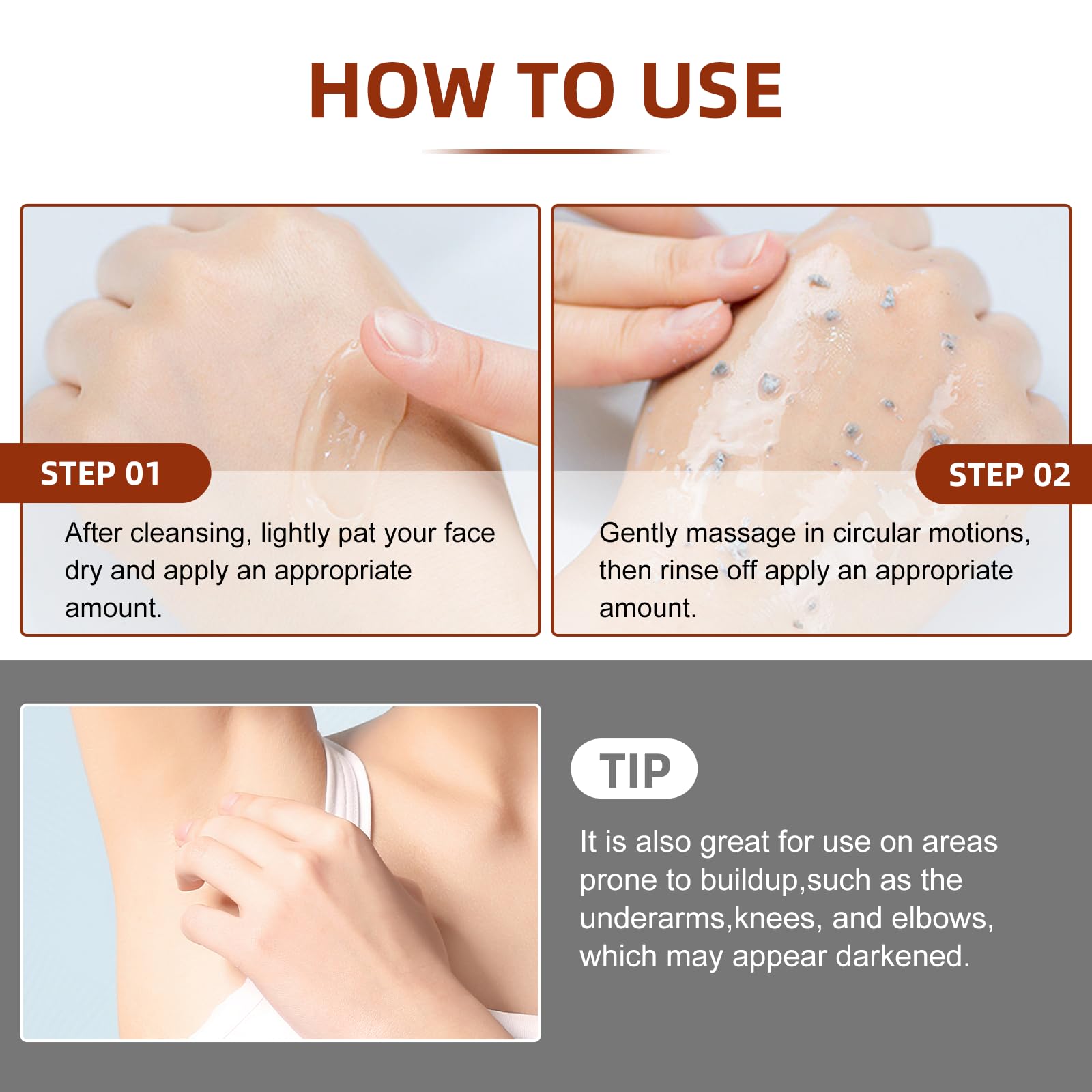 HOW TO USE

STEP 01

After cleansing, lightly pat your face dry and apply an appropriate amount.

STEP 02

Gently massage in circular motions, then rinse off apply an appropriate amount.

TIP

It is also great for use on areas prone to buildup,such as the underarms,knees, and elbows, which may appear darkened.