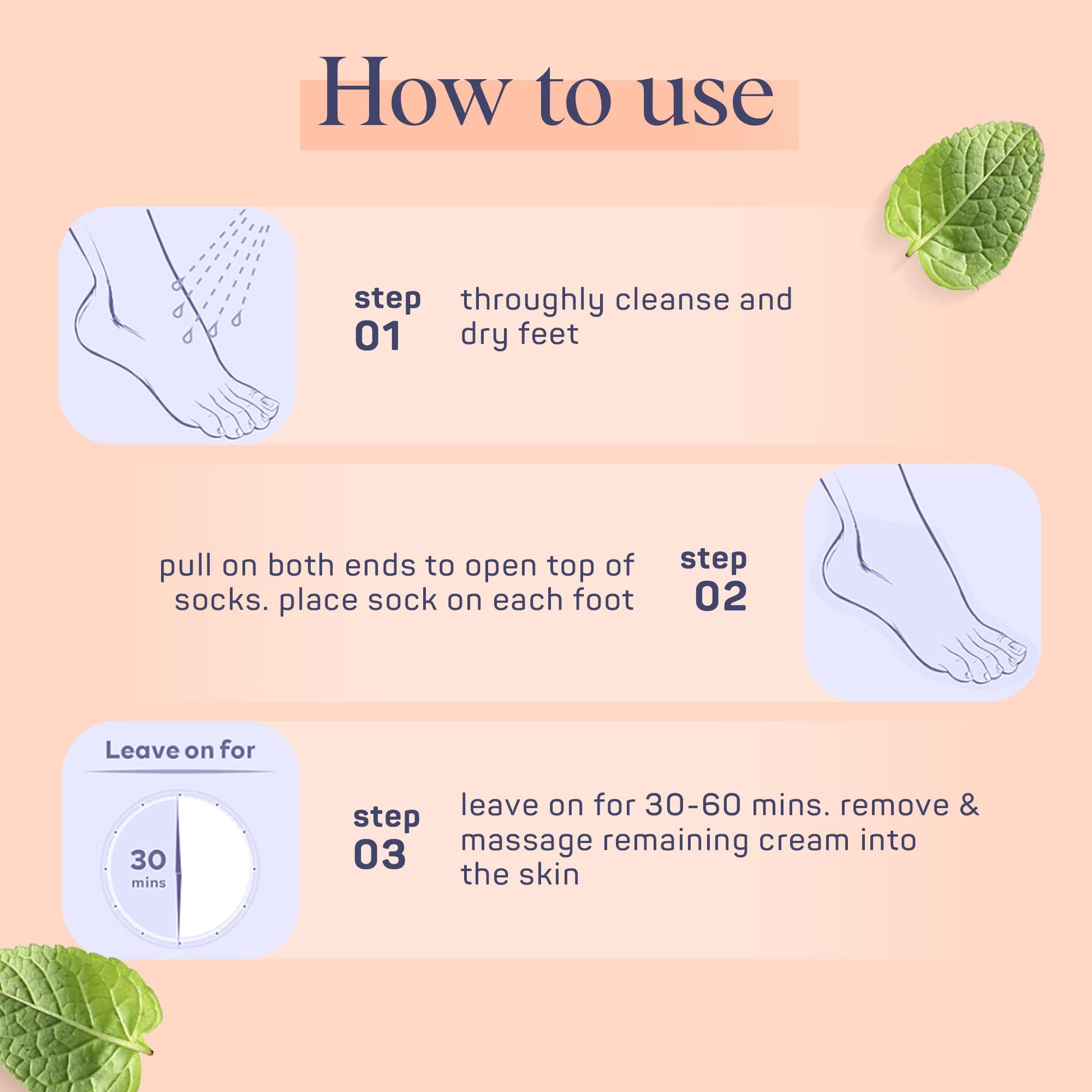 How to use

step
01

throughly cleanse and dry feet

pull on both ends to open top of socks. place sock on each foot

step
02

Leave on for

30
mins

step
03

leave on for 30-60 mins. remove & massage remaining cream into the skin