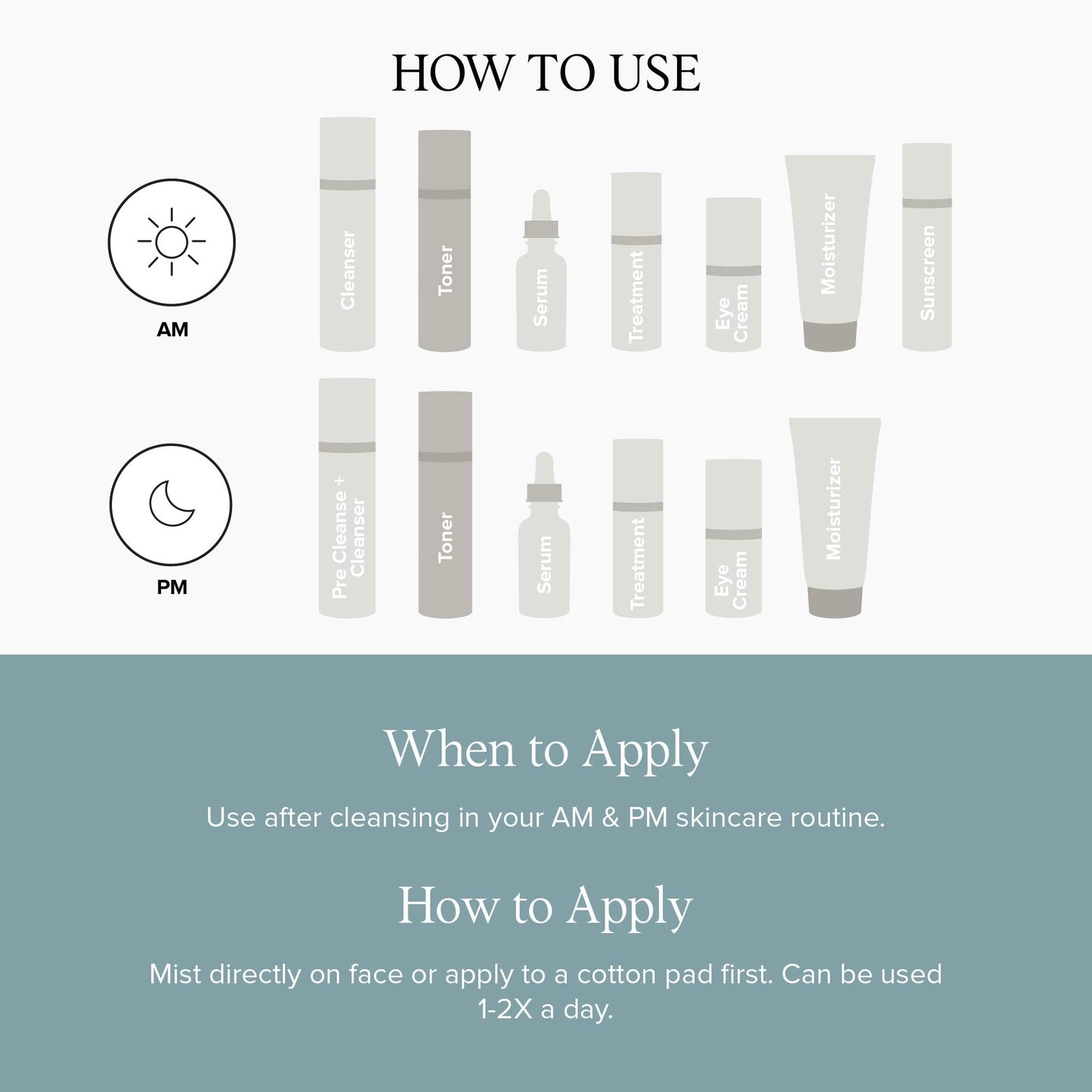 HOW TO USE

AM

Cleanser

Toner

Serum

Treatment

Eye Cream

Moisturizer

Sunscreen

PM

Pre Cleanse + Cleanser

Toner

Serum

Treatment

Eye Cream

Moisturizer

When to Apply

Use after cleansing in your AM & PM skincare routine.

How to Apply

Mist directly on face or apply to a cotton pad first. Can be used 1-2X a day.