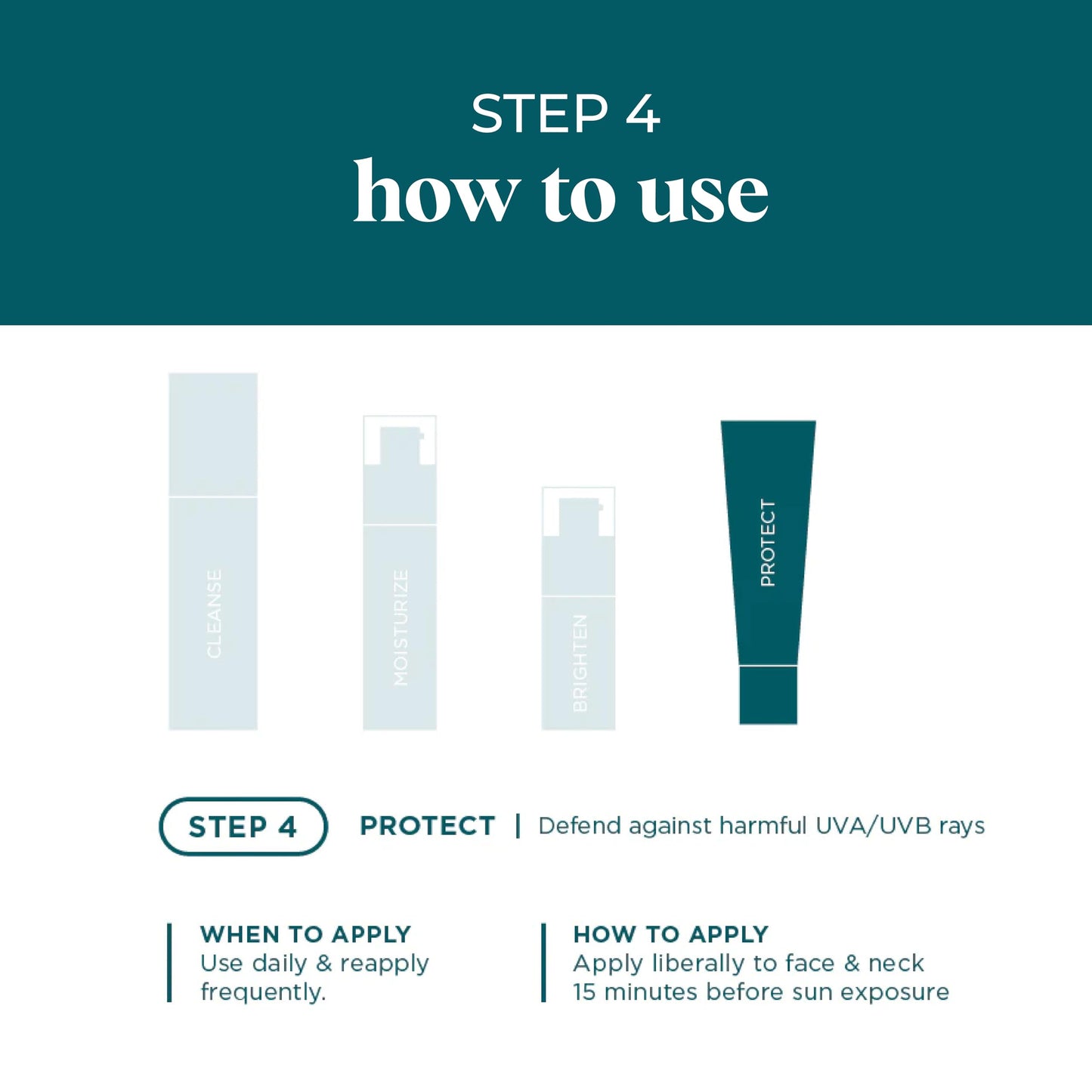 STEP 4
how to use

CLEANSE

MOISTURIZE

BRIGHTEN

PROTECT

STEP 4

PROTECT | Defend against harmful UVA/UVB rays

WHEN TO APPLY
Use daily & reapply frequently.

HOW TO APPLY
Apply liberally to face & neck 15 minutes before sun exposure